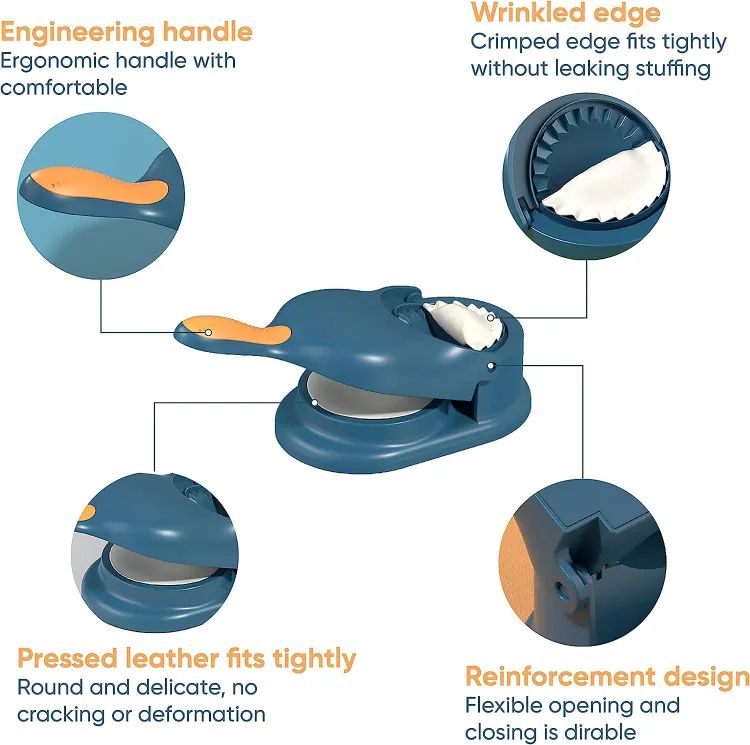 Engineering handle
Ergonomic handle with comfortable

Wrinkled edge
Crimped edge fits tightly without leaking stuffing

Pressed leather fits tightly
Round and delicate, no cracking or deformation

Reinforcement design
Flexible opening and closing is dirable