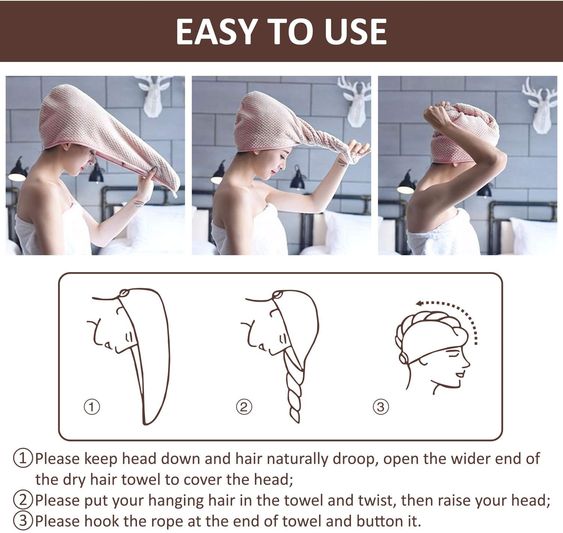 EASY TO USE

①

②

③

①Please keep head down and hair naturally droop, open the wider end of the dry hair towel to cover the head;
②Please put your hanging hair in the towel and twist, then raise your head;
③Please hook the rope at the end of towel and button it.