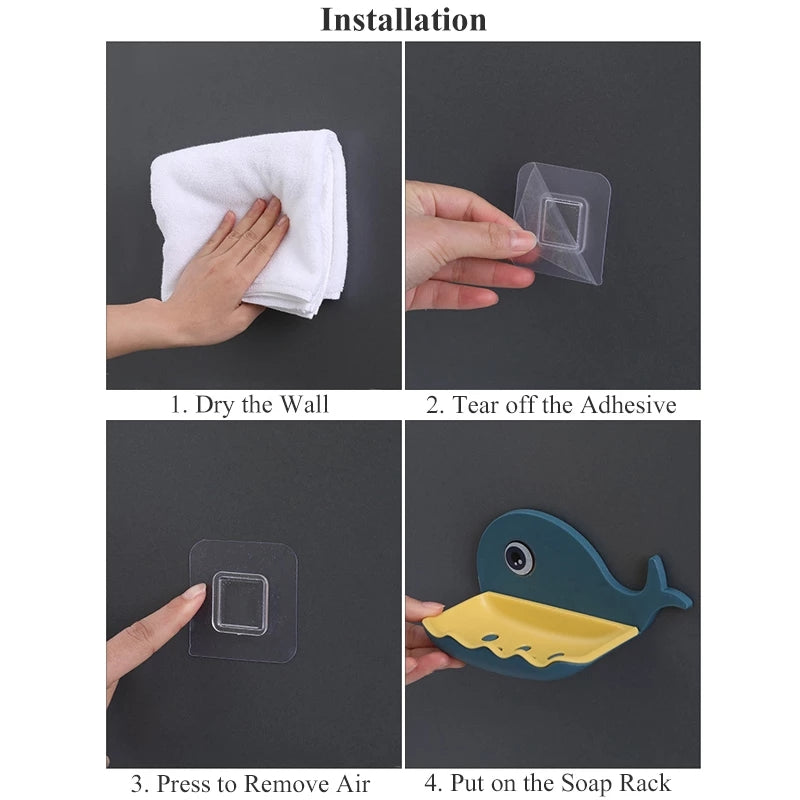 Installation

1. Dry the Wall

2. Tear off the Adhesive

3. Press to Remove Air

4. Put on the Soap Rack